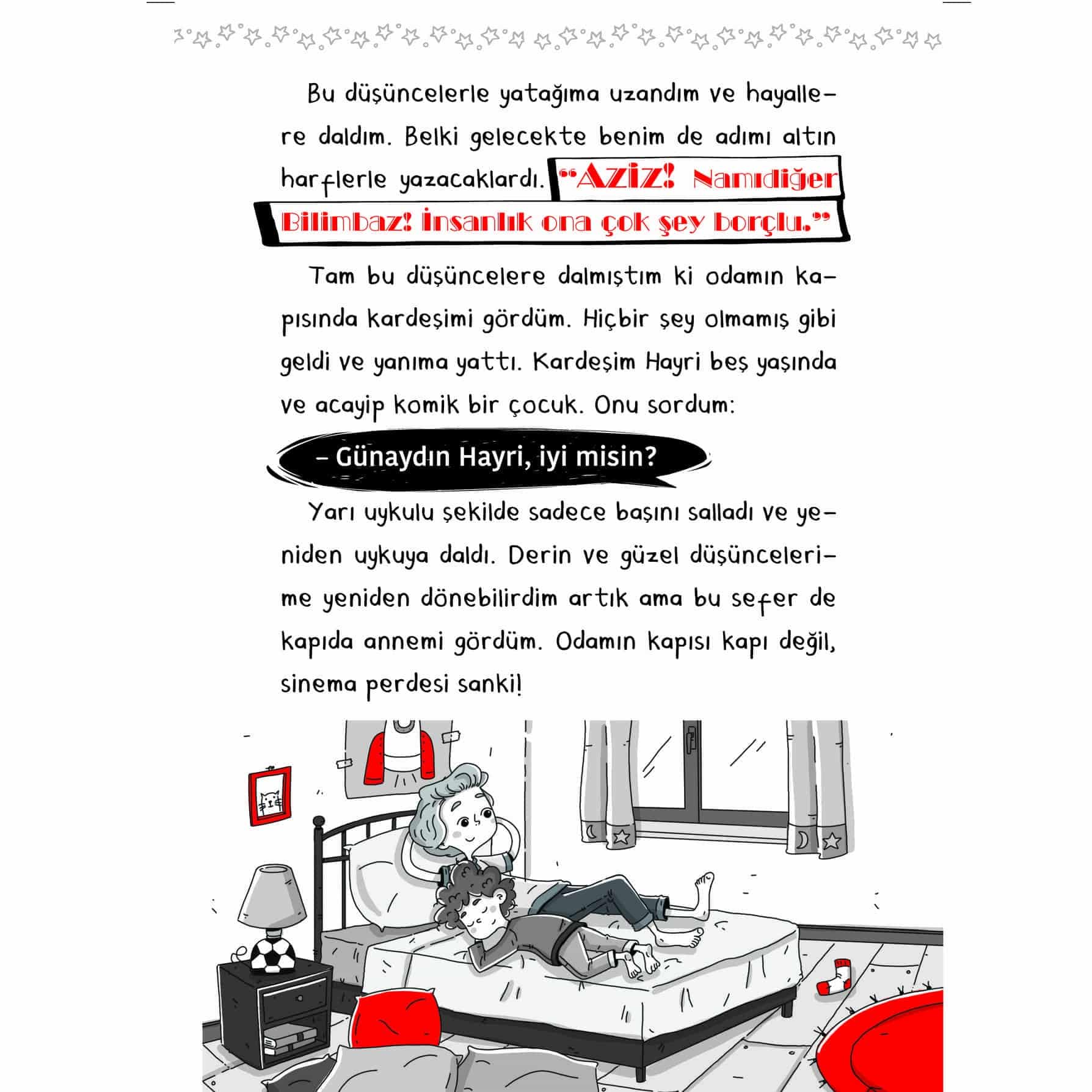 Bu düşüncelerle yatağıma uzandım ve hayallere daldım. Belki gelecekte benim de adımı altın harflerle yazacaklardı. "Aziz! Namıdiğer Bilimbaz! İnsanlık ona çok şey borçlu."

Tam bu düşüncelere dalmıştım ki odamın kapısında kardeşimi gördüm. Hiçbir şey olmamış gibi geldi ve yanıma yattı. Kardeşim Hayri beş yaşında ve acayip komik bir çocuk. Onu sordum:

– Günaydın Hayri, iyi misin?

Yarı uykulu şekilde sadece başını salladı ve yeniden uykuya daldı. Derin ve güzel düşüncelerime yeniden dönebilirdim artık ama bu sefer de kapıda annemi gördüm. Odamın kapısı kapı değil, sinema perdesi sanki!