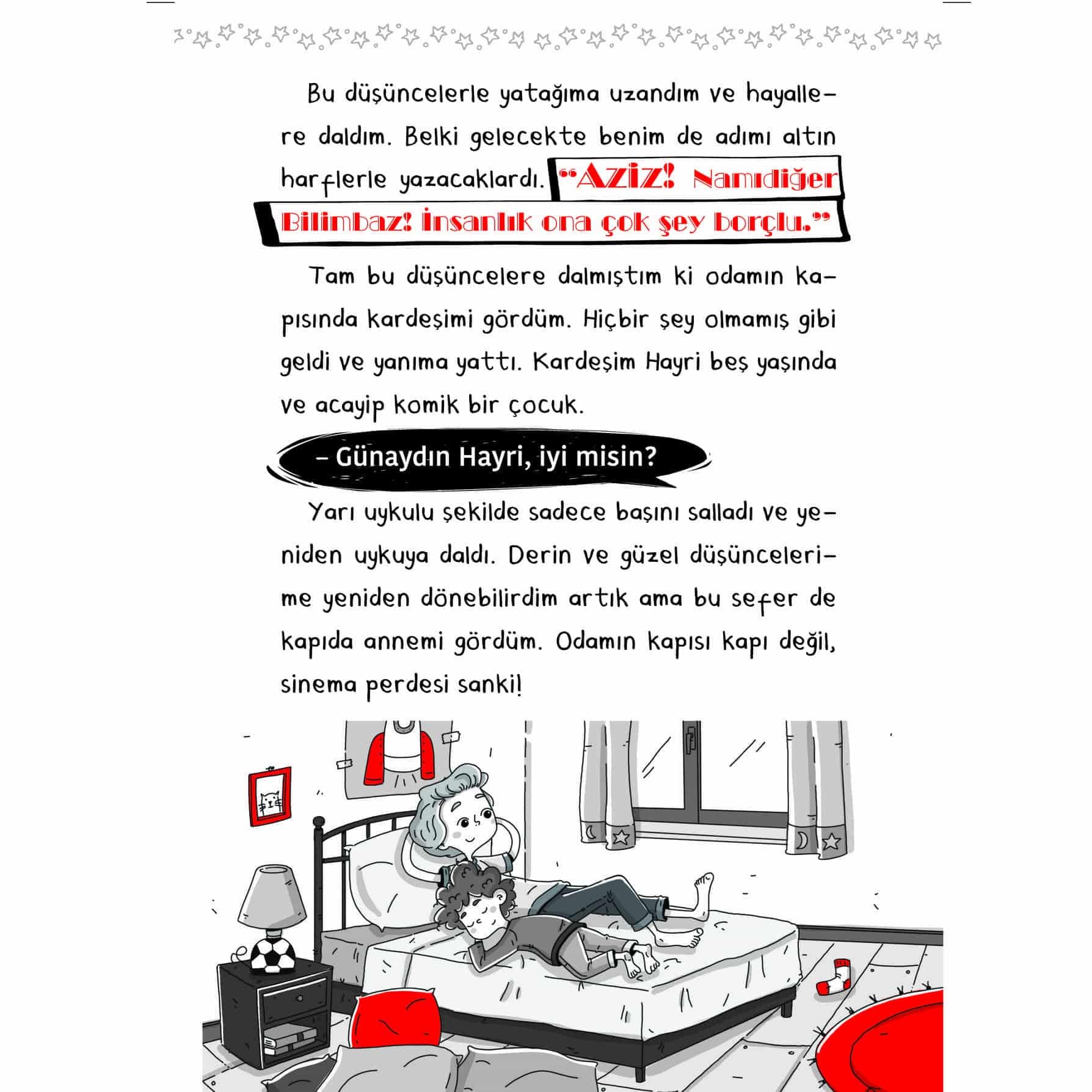 Bu düşüncelerle yatağıma uzandım ve hayallere daldım. Belki gelecekte benim de adımı altın harflerle yazacaklardı. "Aziz! Namıdiğer Bilimbaz! İnsanlık ona çok şey borçlu."

Tam bu düşüncelere dalmıştım ki odamın kapısında kardeşimi gördüm. Hiçbir şey olmamış gibi geldi ve yanıma yattı. Kardeşim Hayri beş yaşında ve acayip komik bir çocuk.

– Günaydın Hayri, iyi misin?

Yarı uykulu şekilde sadece başını salladı ve yeniden uykuya daldı. Derin ve güzel düşüncelerime yeniden dönebilirdim artık ama bu sefer de kapıda annemi gördüm. Odamın kapısı kapı değil, sinema perdesi sanki!