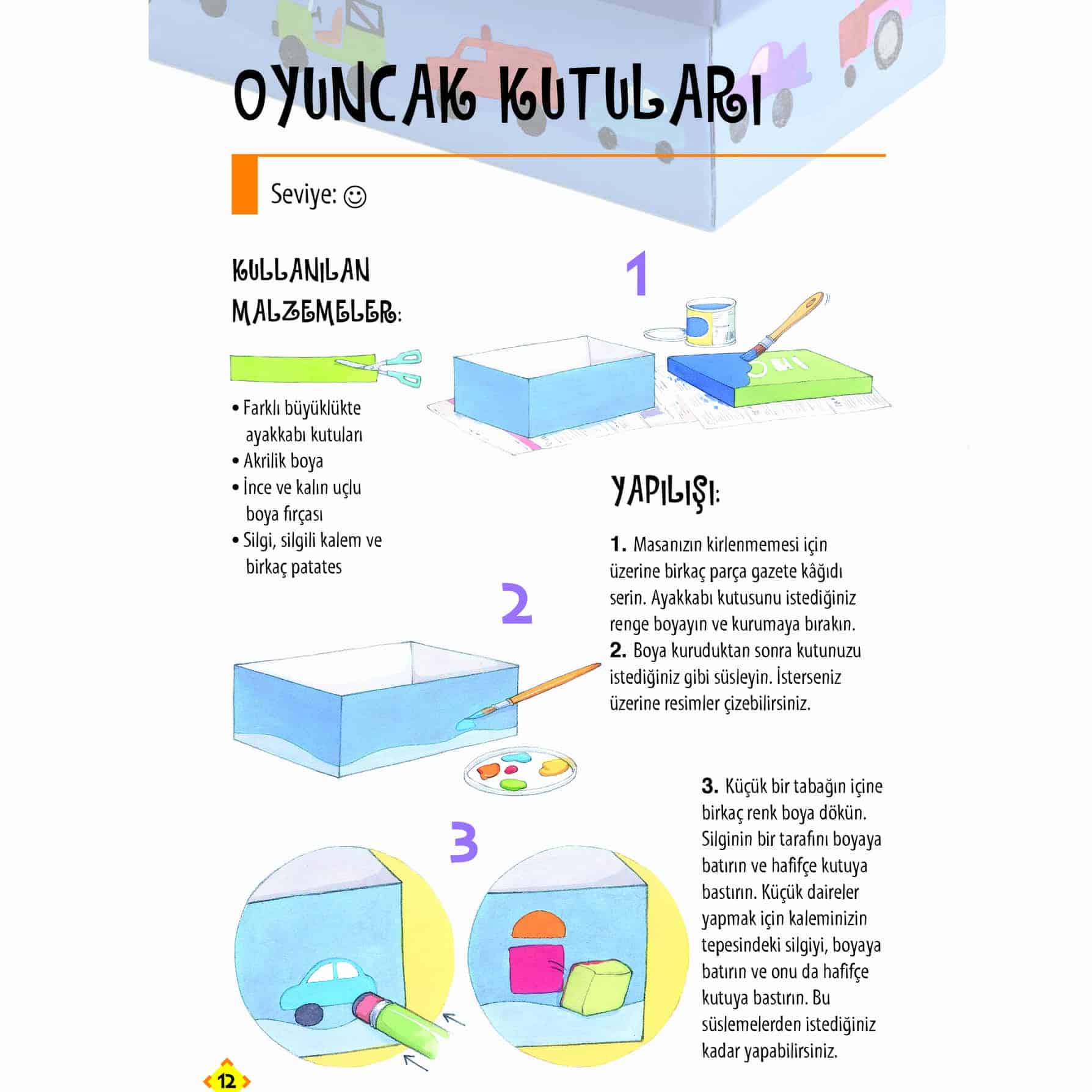 OYUNCAK KUTULARI

Seviye: ☺

KULLANILAN MALZEMELER:

• Farklı büyüklükte ayakkabı kutuları
• Akrilik boya
• İnce ve kalın uçlu boya fırçası
• Silgi, silgili kalem ve birkaç patates

1

YAPILIŞI:

1. Masanızın kirlenmemesi için üzerine birkaç parça gazete kâğıdı serin. Ayakkabı kutusunu istediğiniz renge boyayın ve kurumaya bırakın.
2. Boya kuruduktan sonra kutunuzu istediğiniz gibi süsleyin. İsterseniz üzerine resimler çizebilirsiniz.

2

3

3. Küçük bir tabağın içine birkaç renk boya dökün. Silginin bir tarafını boyaya batırın ve hafifçe kutuya bastırın. Küçük daireler yapmak için kaleminizin tepesindeki silgiyi, boyaya batırın ve onu da hafifçe kutuya bastırın. Bu süslemelerden istediğiniz kadar yapabilirsiniz.

12