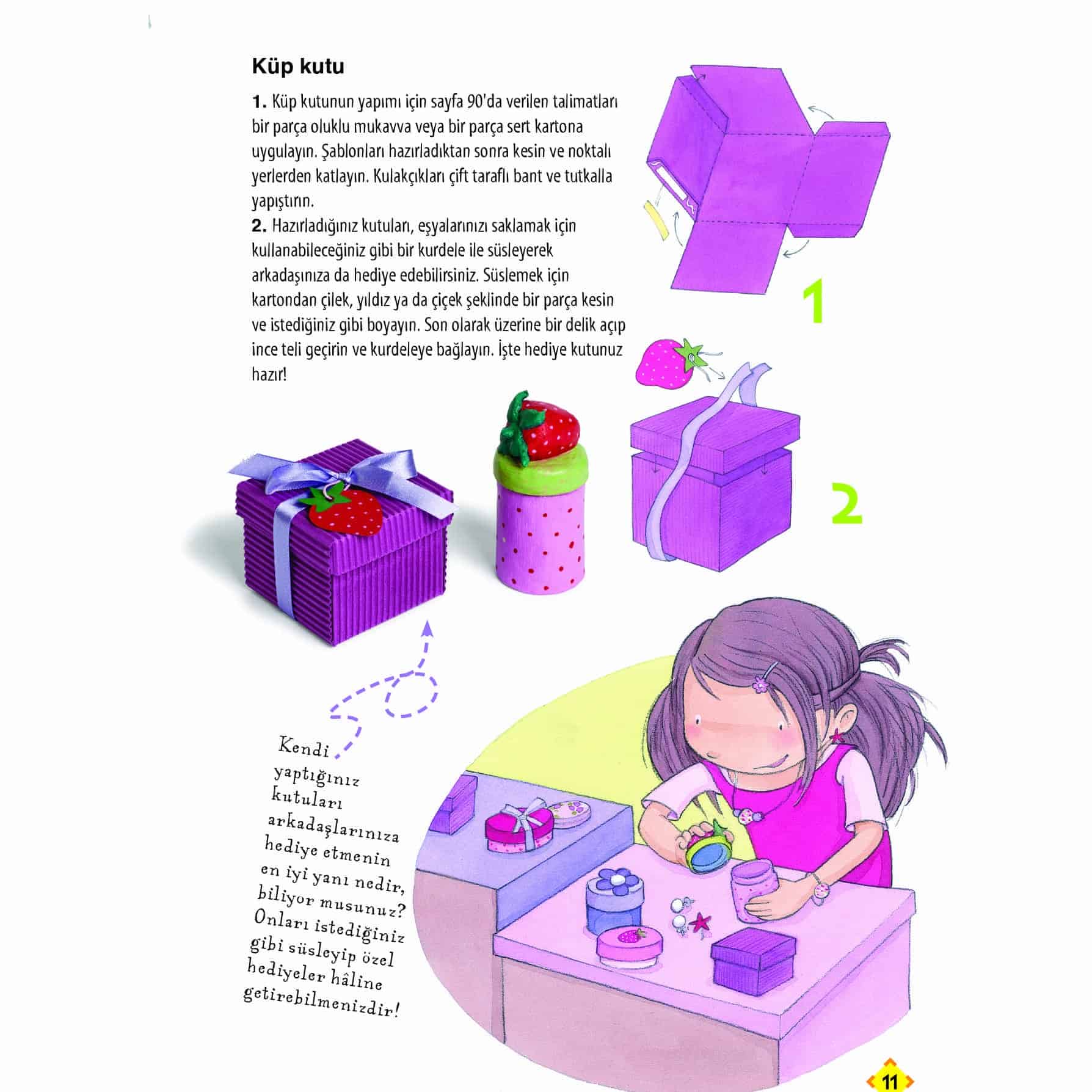 Küp kutu

1. Küp kutunun yapımı için sayfa 90'da verilen talimatları bir parça oluklu mukavva veya bir parça sert kartona uygulayın. Şablonları hazırladıktan sonra kesin ve noktalı yerlerden katlayın. Kulakçıkları çift taraflı bant ve tutkalla yapıştırın.
2. Hazırladığınız kutuları, eşyalarınızı saklamak için kullanabileceğiniz gibi bir kurdele ile süsleyerek arkadaşınıza da hediye edebilirsiniz. Süslemek için kartondan çilek, yıldız ya da çiçek şeklinde bir parça kesin ve istediğiniz gibi boyayın. Son olarak üzerine bir delik açıp ince teli geçirin ve kurdeleye bağlayın. İşte hediye kutunuz hazır!

1

2

Kendi yaptığınız kutuları arkadaşlarınıza hediye etmenin en iyi yanı nedir, biliyor musunuz? Onları istediğiniz gibi süsleyip özel hediyeler hâline getirebilmenizdir!

11